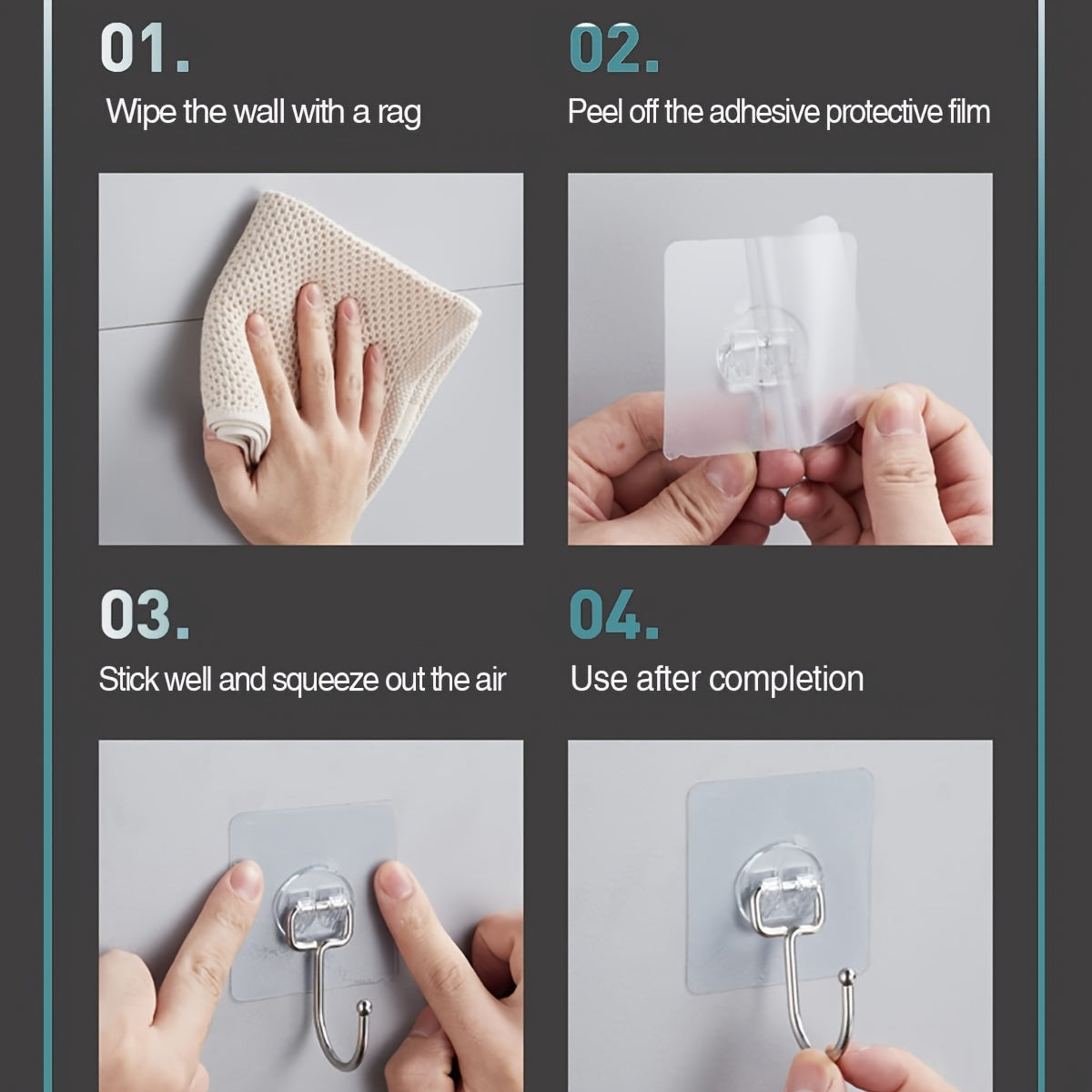 01.
Wipe the wall with a rag

02.
Peel off the adhesive protective film

03.
Stick well and squeeze out the air

04.
Use after completion