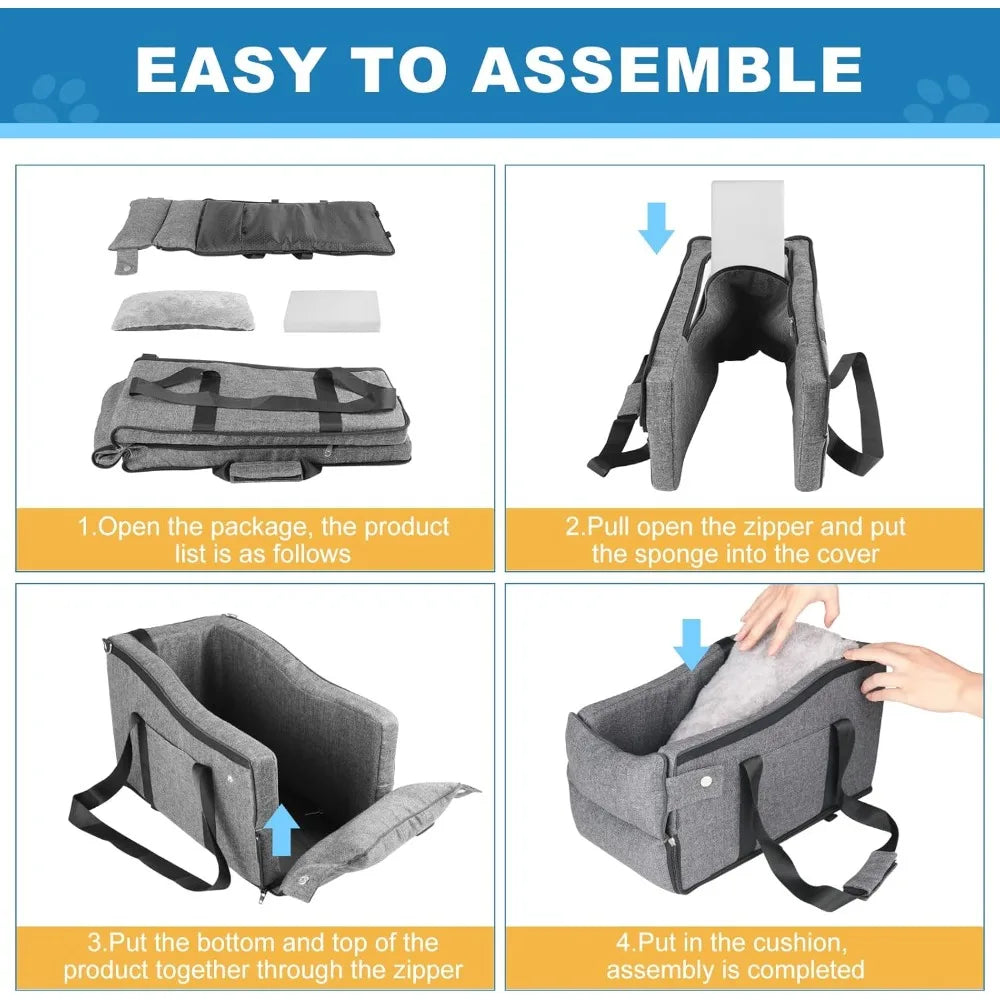 EASY TO ASSEMBLE

1.Open the package, the product list is as follows

2.Pull open the zipper and put the sponge into the cover

3.Put the bottom and top of the product together through the zipper

4.Put in the cushion, assembly is completed