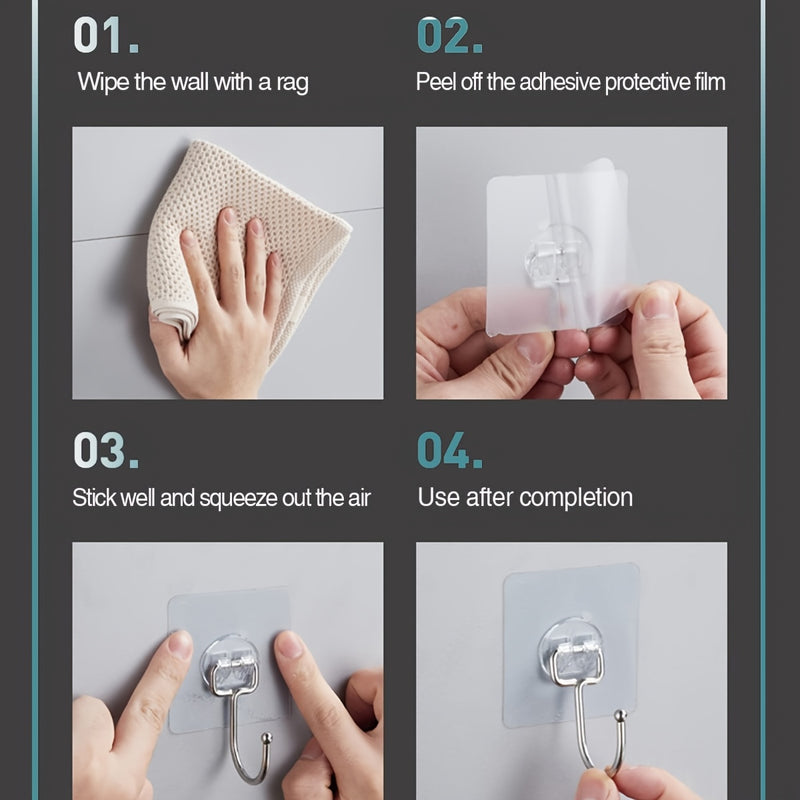 01.
Wipe the wall with a rag

02.
Peel off the adhesive protective film

03.
Stick well and squeeze out the air

04.
Use after completion