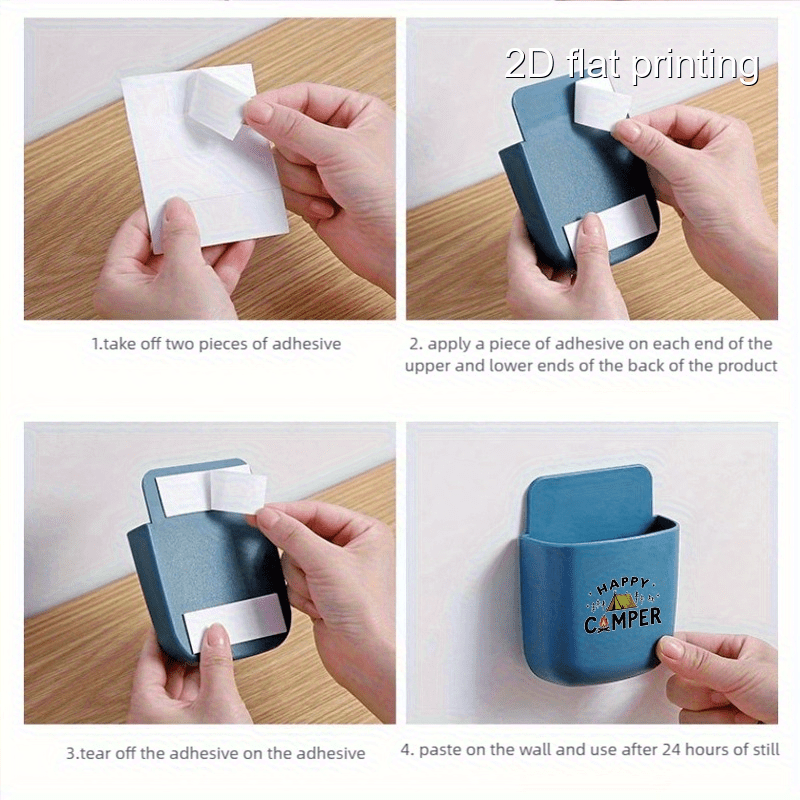 2D flat printing

1.take off two pieces of adhesive

2. apply a piece of adhesive on each end of the upper and lower ends of the back of the product

3.tear off the adhesive on the adhesive

HAPPY CAMPER

4. paste on the wall and use after 24 hours of still