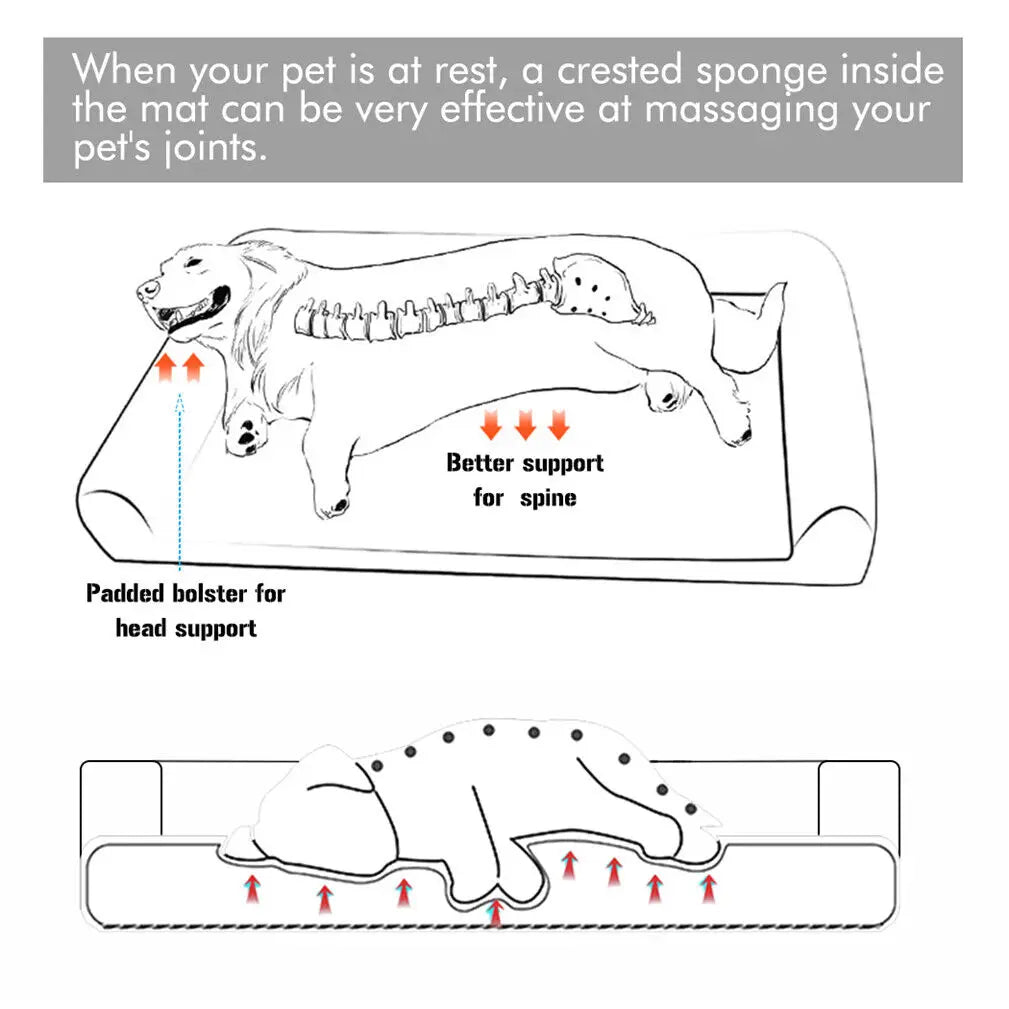 When your pet is at rest, a crested sponge inside the mat can be very effective at massaging your pet's joints.

Better support for spine

Padded bolster for head support