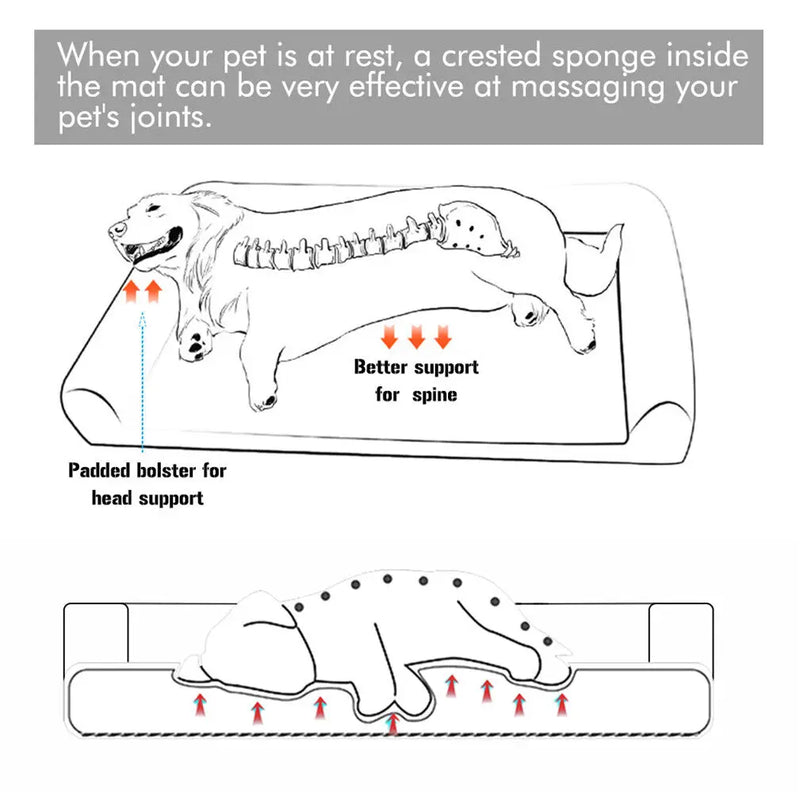 When your pet is at rest, a crested sponge inside the mat can be very effective at massaging your pet's joints.

Better support for spine

Padded bolster for head support