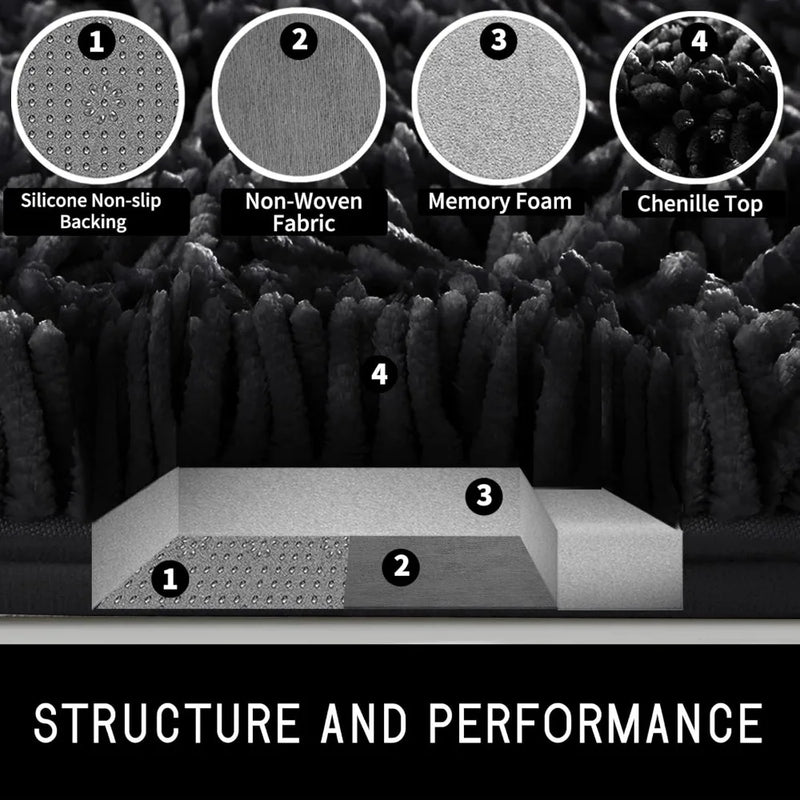 1
Silicone Non-slip Backing

2
Non-Woven Fabric

3
Memory Foam

4
Chenille Top

4

3

1

2

STRUCTURE AND PERFORMANCE