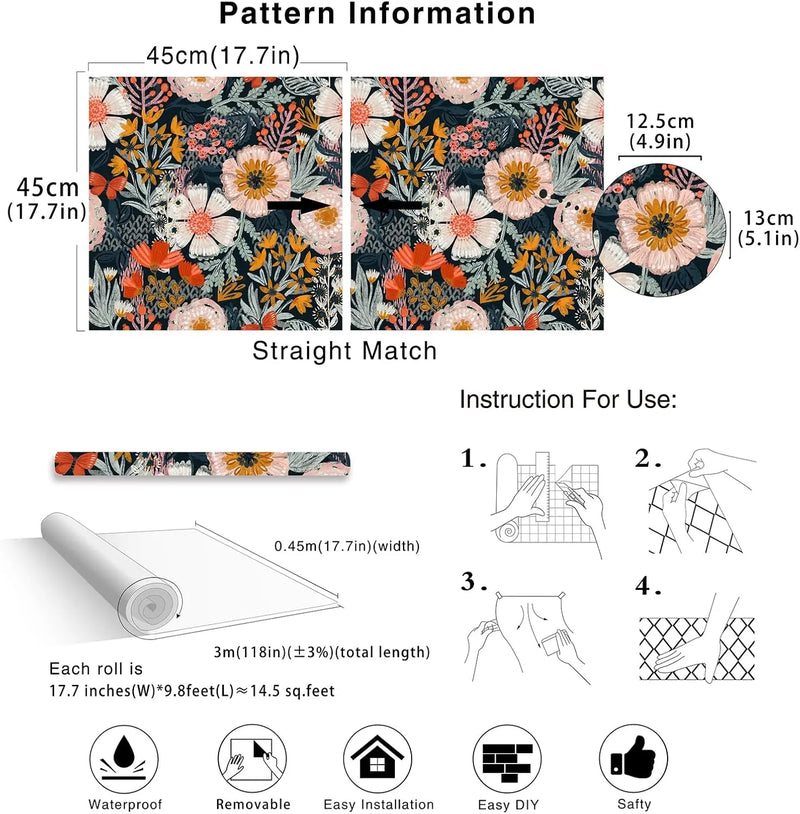 Pattern Information

45cm(17.7in)

45cm (17.7in)

12.5cm (4.9in)

13cm (5.1in)

Straight Match

Instruction For Use:

1.

2.

3.

4.

0.45m(17.7in)(width)

3m(118in)(±3%)(total length)

Each roll is
17.7 inches(W)*9.8feet(L)≈14.5 sq.feet

Waterproof

Removable

Easy Installation

Easy DIY

Safty