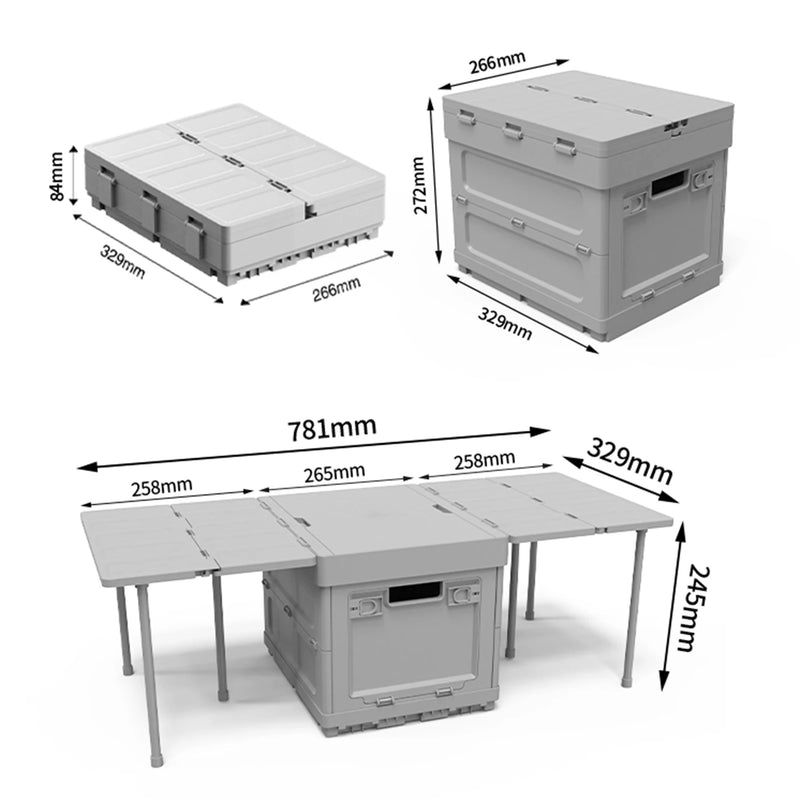 84mm
329mm
266mm
266mm
272mm
329mm
781mm
258mm
265mm
258mm
329mm
245mm