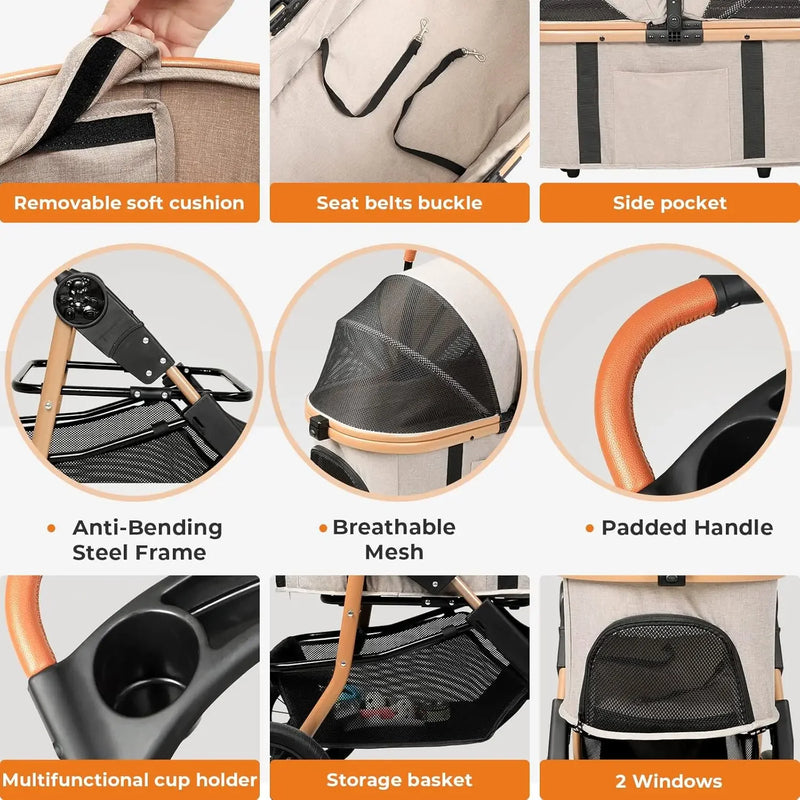 Removable soft cushion

Seat belts buckle

Side pocket

• Anti-Bending Steel Frame

• Breathable Mesh

• Padded Handle

Multifunctional cup holder

Storage basket

2 Windows