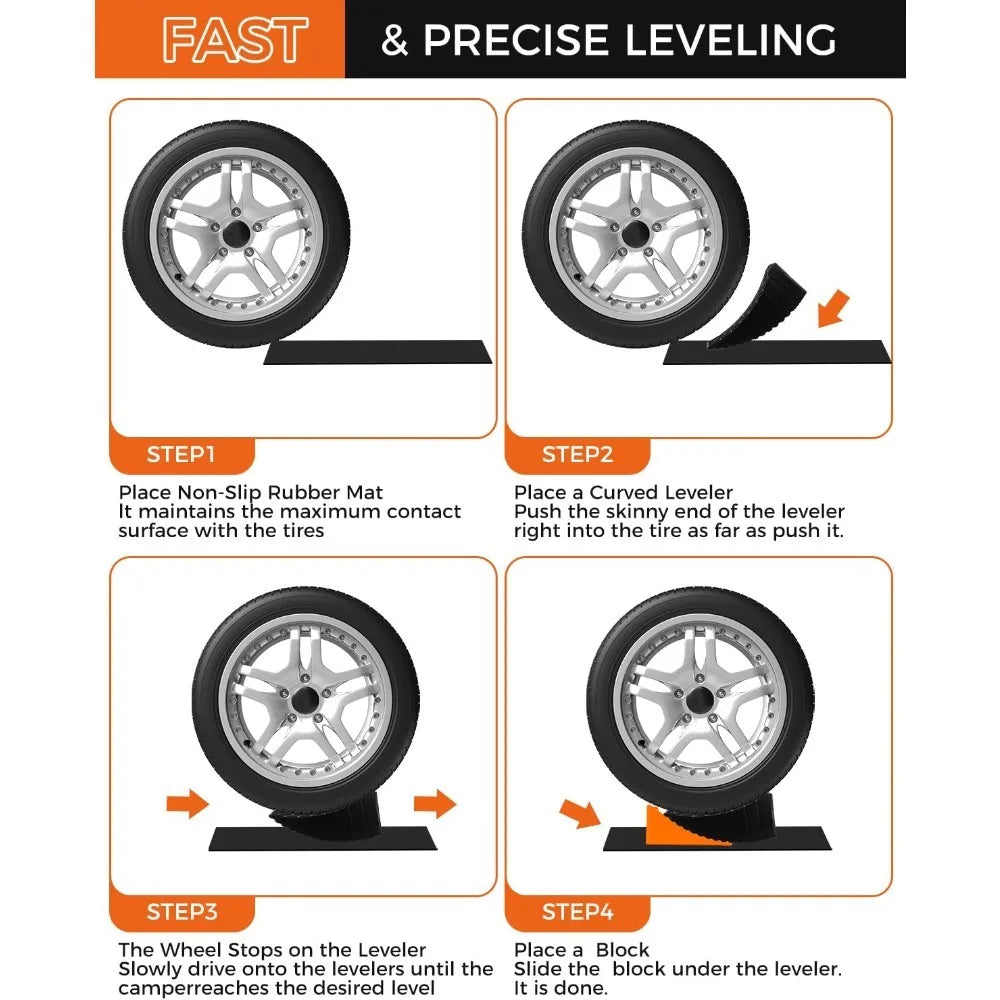 FAST & PRECISE LEVELING

STEP1

Place Non-Slip Rubber Mat
It maintains the maximum contact surface with the tires

STEP2

Place a Curved Leveler
Push the skinny end of the leveler right into the tire as far as push it.

STEP3

The Wheel Stops on the Leveler
Slowly drive onto the levelers until the camperreaches the desired level

STEP4

Place a Block
Slide the block under the leveler.
It is done.