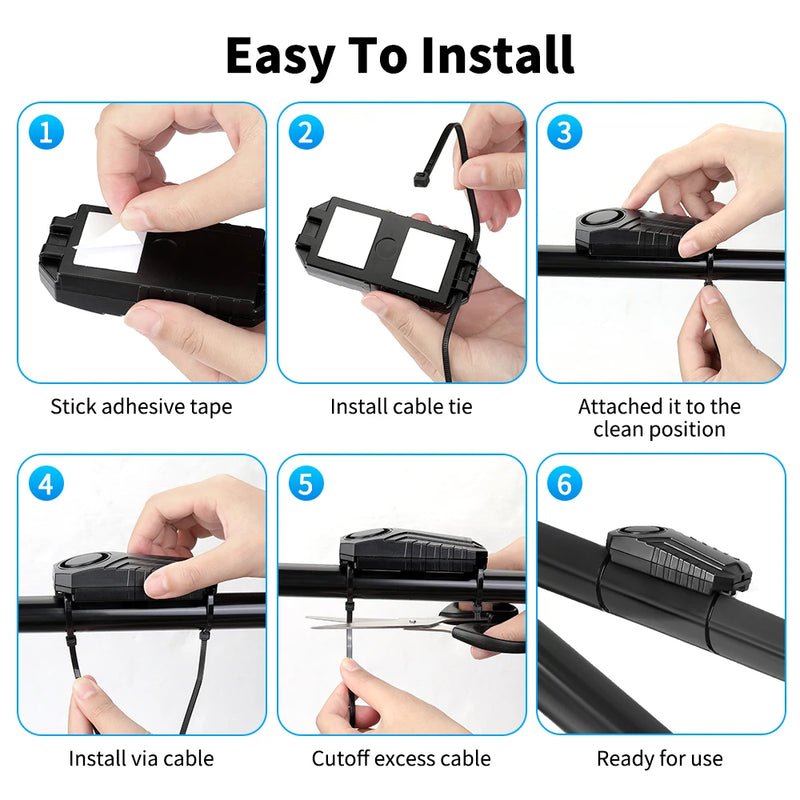 Easy To Install

1

Stick adhesive tape

2

Install cable tie

3

Attached it to the clean position

4

Install via cable

5

Cutoff excess cable

6

Ready for use