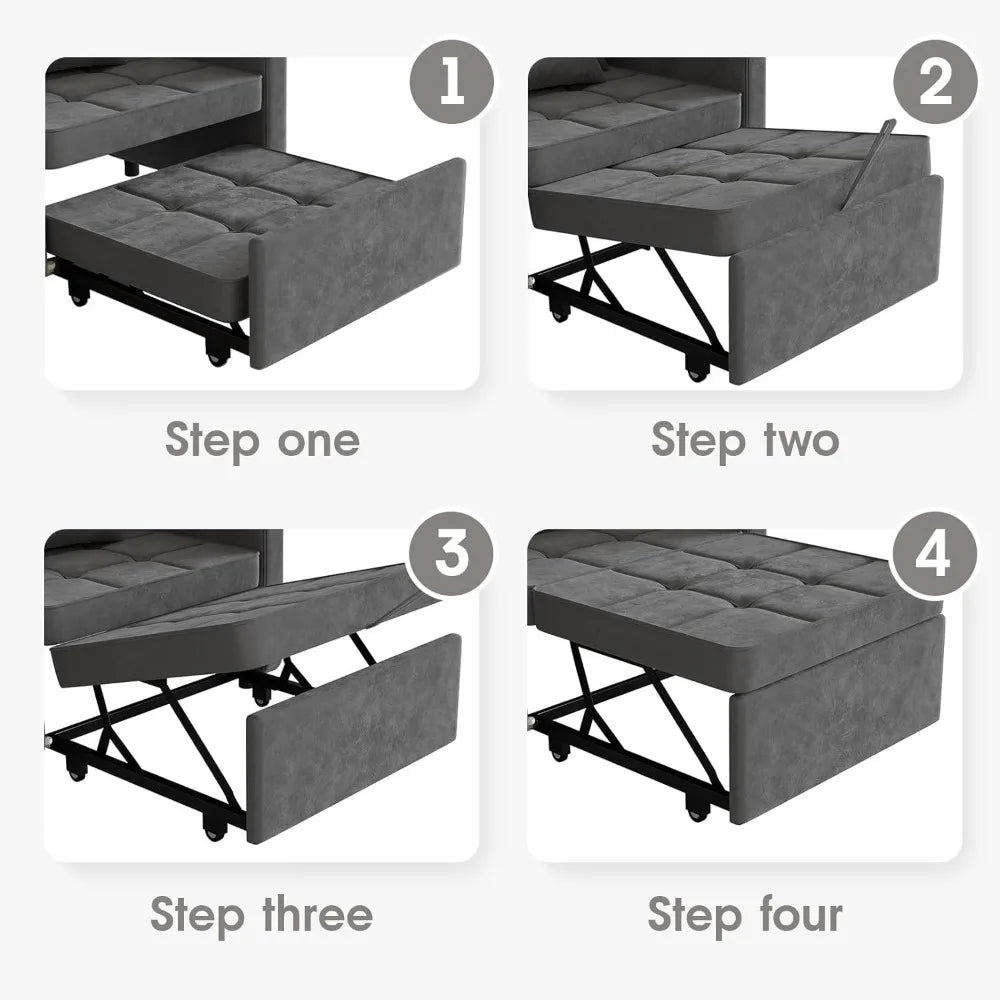 1

Step one

2

Step two

3

Step three

4

Step four