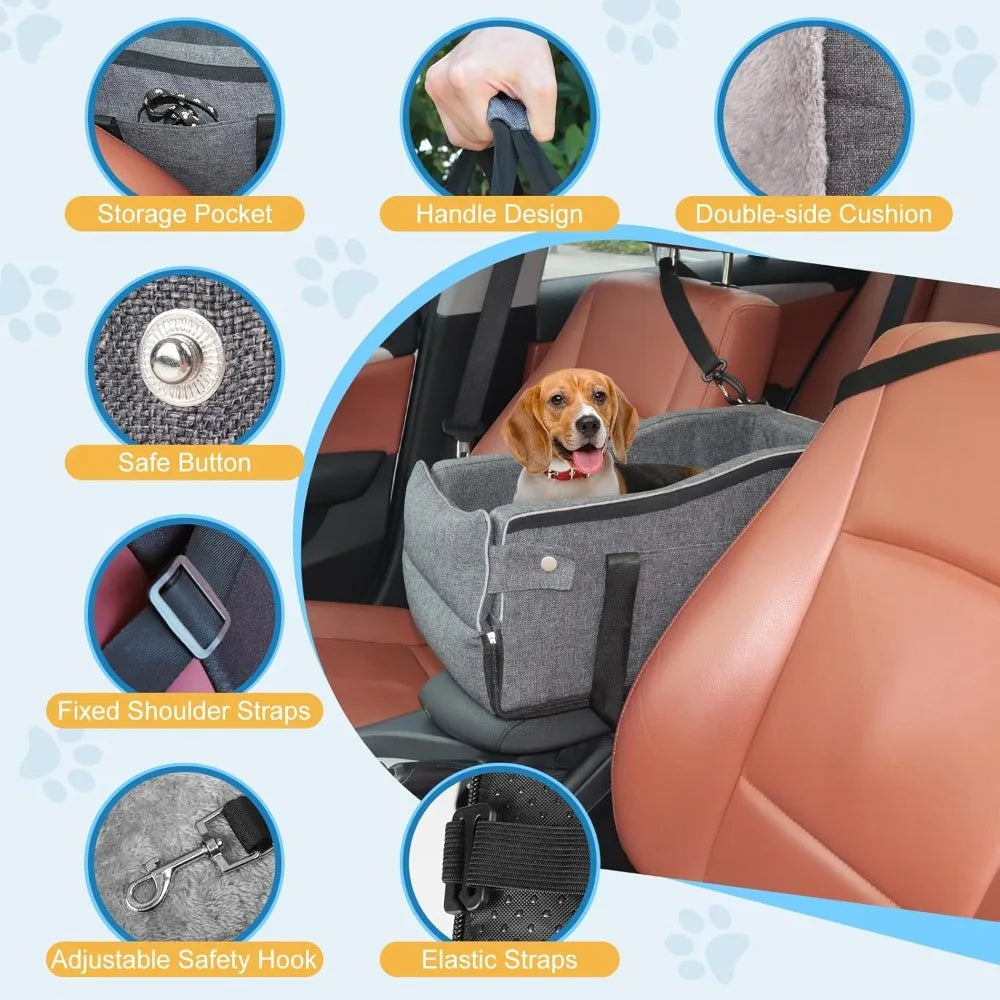 Storage Pocket

Handle Design

Double-side Cushion

Safe Button

Fixed Shoulder Straps

Adjustable Safety Hook

Elastic Straps