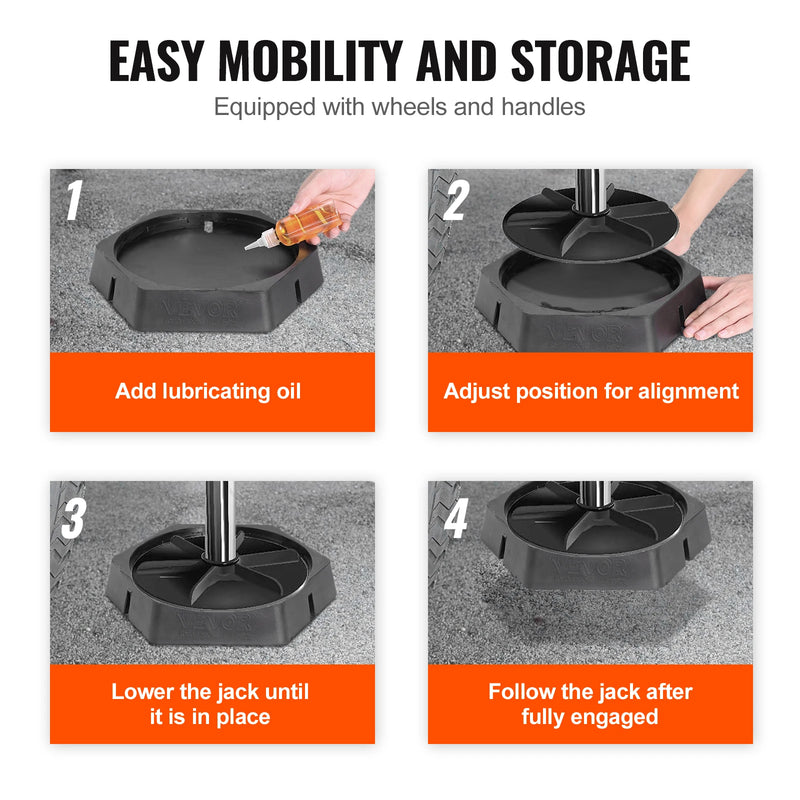 EASY MOBILITY AND STORAGE

Equipped with wheels and handles

1

VEVOR

Add lubricating oil

2

VEVOR

Adjust position for alignment

3

VEVOR

Lower the jack until it is in place

4

VEVOR

Follow the jack after fully engaged