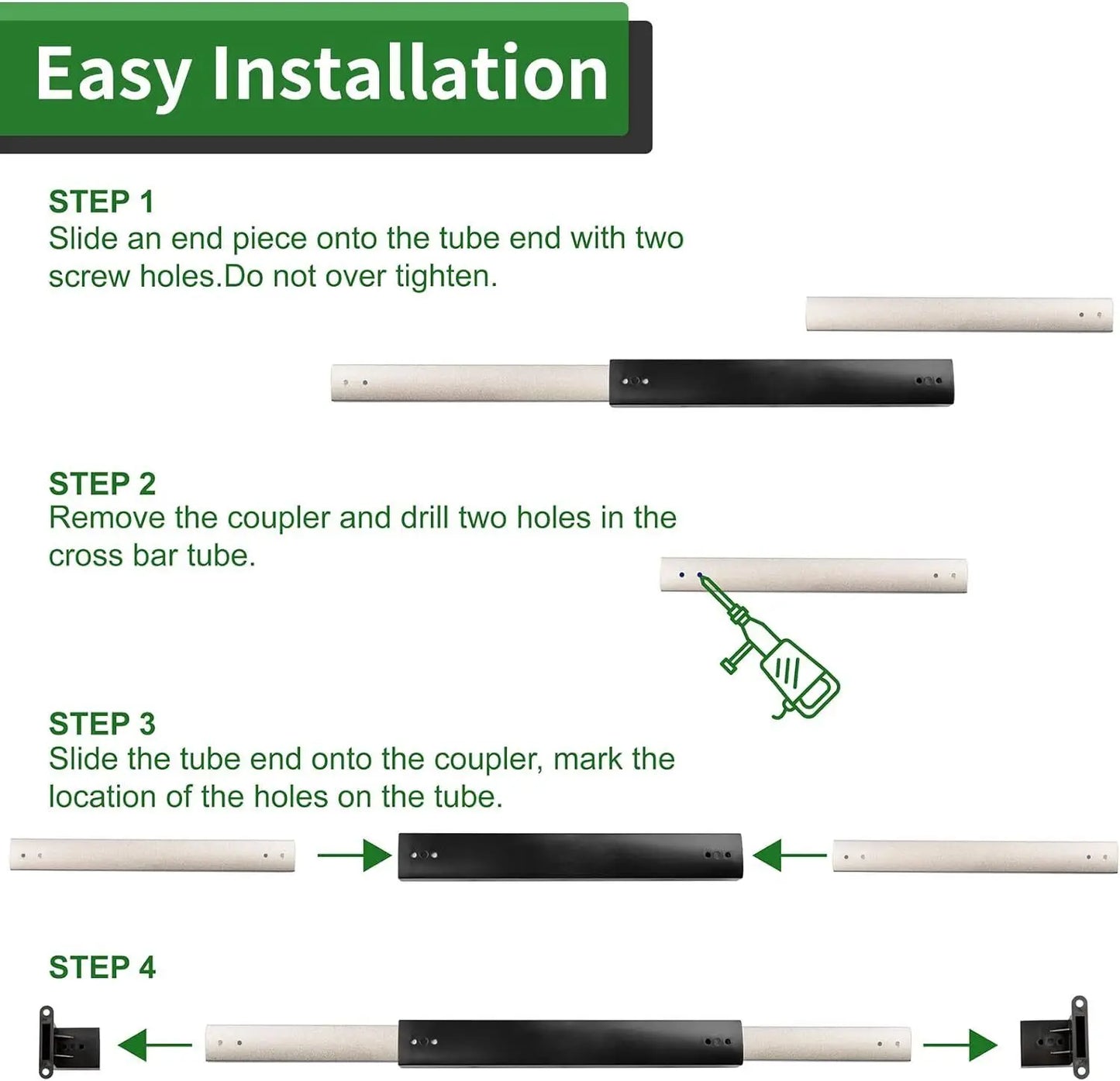 Easy Installation

STEP 1
Slide an end piece onto the tube end with two screw holes.Do not over tighten.

STEP 2
Remove the coupler and drill two holes in the cross bar tube.

STEP 3
Slide the tube end onto the coupler, mark the location of the holes on the tube.

STEP 4