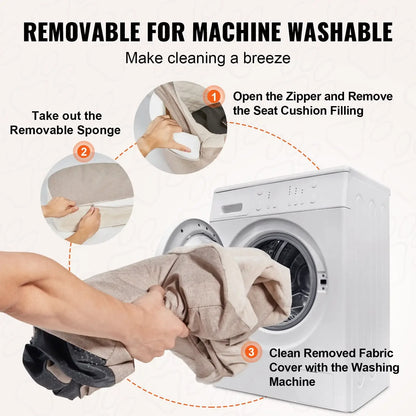 REMOVABLE FOR MACHINE WASHABLE

Make cleaning a breeze

1 Open the Zipper and Remove the Seat Cushion Filling

Take out the Removable Sponge

2

3 Clean Removed Fabric Cover with the Washing Machine