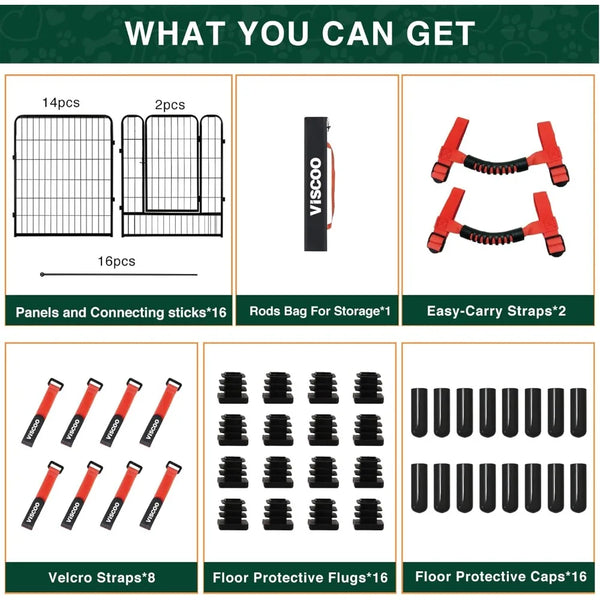 WHAT YOU CAN GET

14pcs

2pcs

16pcs

Panels and Connecting sticks*16

VISCOO

Rods Bag For Storage*1

Easy-Carry Straps*2

VISCOO
VISCOO
VISCOO
VISCOO
VISCOO
VISCOO
VISCOO
VISCOO

Velcro Straps*8

Floor Protective Flugs*16

Floor Protective Caps*16