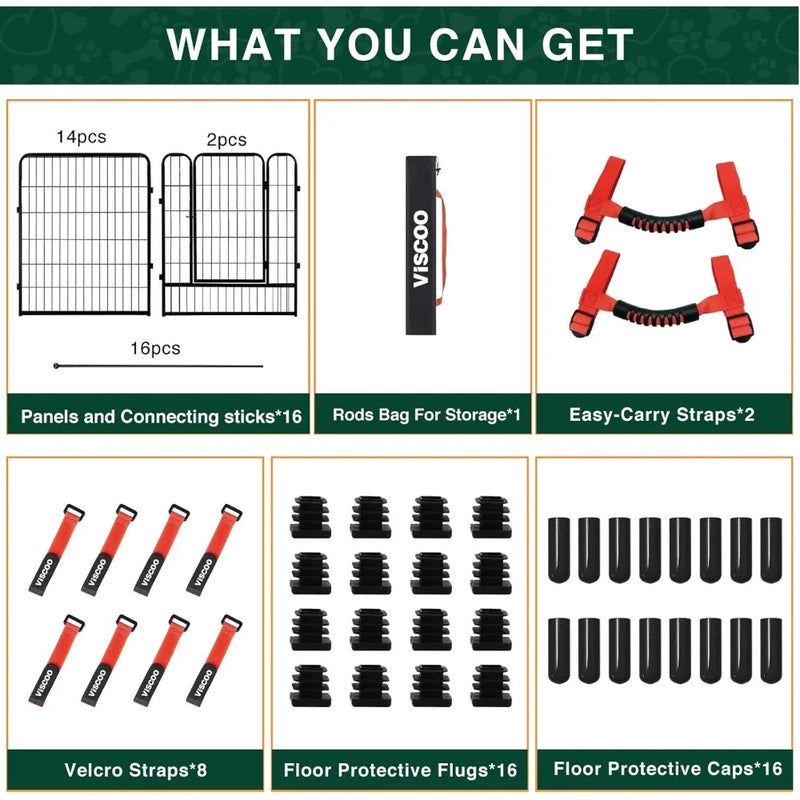 WHAT YOU CAN GET

14pcs

2pcs

16pcs

Panels and Connecting sticks*16

VISCOO

Rods Bag For Storage*1

Easy-Carry Straps*2

VISCOO

VISCOO

VISCOO

VISCOO

VISCOO

VISCOO

VISCOO

VISCOO

Velcro Straps*8

Floor Protective Flugs*16

Floor Protective Caps*16