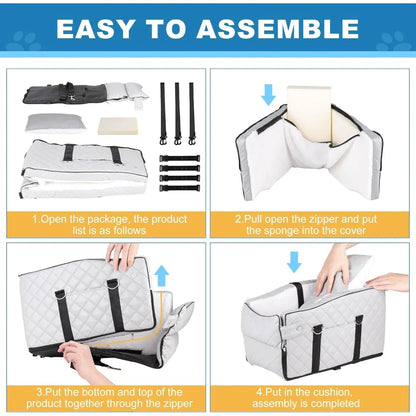 EASY TO ASSEMBLE

1.Open the package, the product list is as follows

2.Pull open the zipper and put the sponge into the cover

3.Put the bottom and top of the product together through the zipper

4.Put in the cushion, assembly is completed