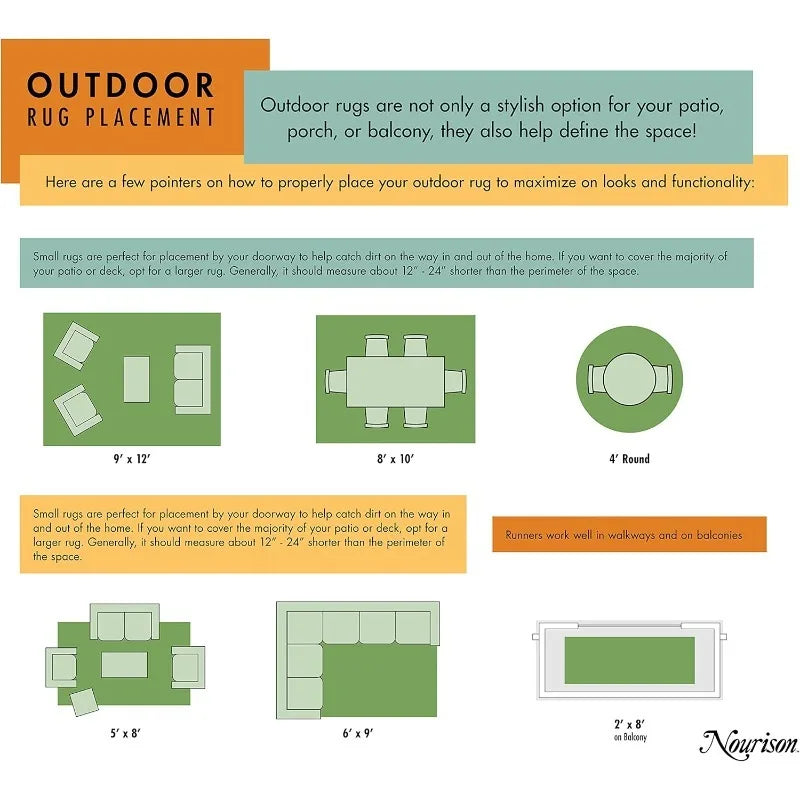 OUTDOOR
RUG PLACEMENT

Outdoor rugs are not only a stylish option for your patio, porch, or balcony, they also help define the space!

Here are a few pointers on how to properly place your outdoor rug to maximize on looks and functionality:

Small rugs are perfect for placement by your doorway to help catch dirt on the way in and out of the home. If you want to cover the majority of your patio or deck, opt for a larger rug. Generally, it should measure about 12" - 24" shorter than the perimeter of the space.

9' x 12'

8' x 10'

4' Round

Small rugs are perfect for placement by your doorway to help catch dirt on the way in and out of the home. If you want to cover the majority of your patio or deck, opt for a larger rug. Generally, it should measure about 12" - 24" shorter than the perimeter of the space.

Runners work well in walkways and on balconies

5' x 8'

6' x 9'

2' x 8'
on Balcony

Nourison