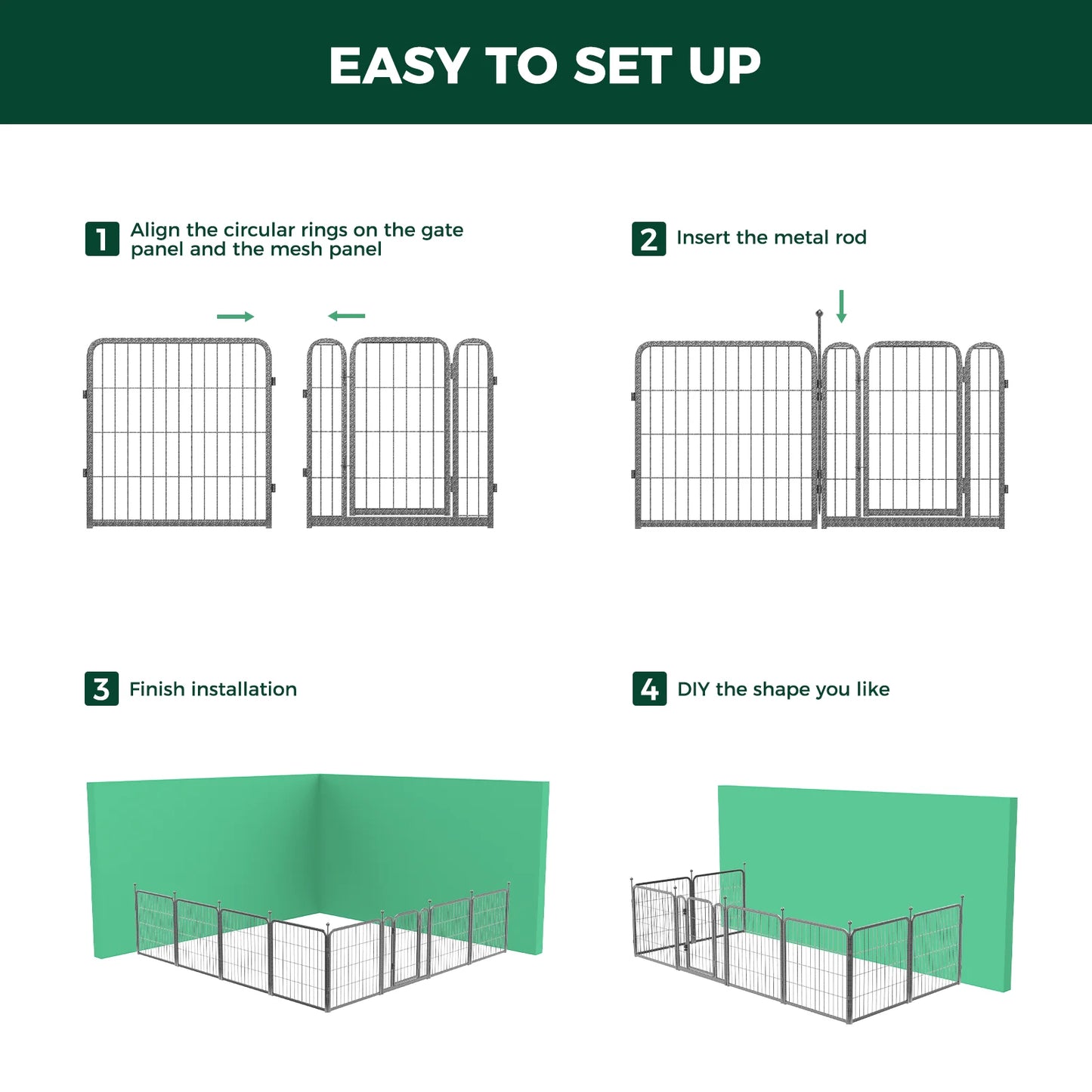 EASY TO SET UP

1 Align the circular rings on the gate panel and the mesh panel

2 Insert the metal rod

3 Finish installation

4 DIY the shape you like