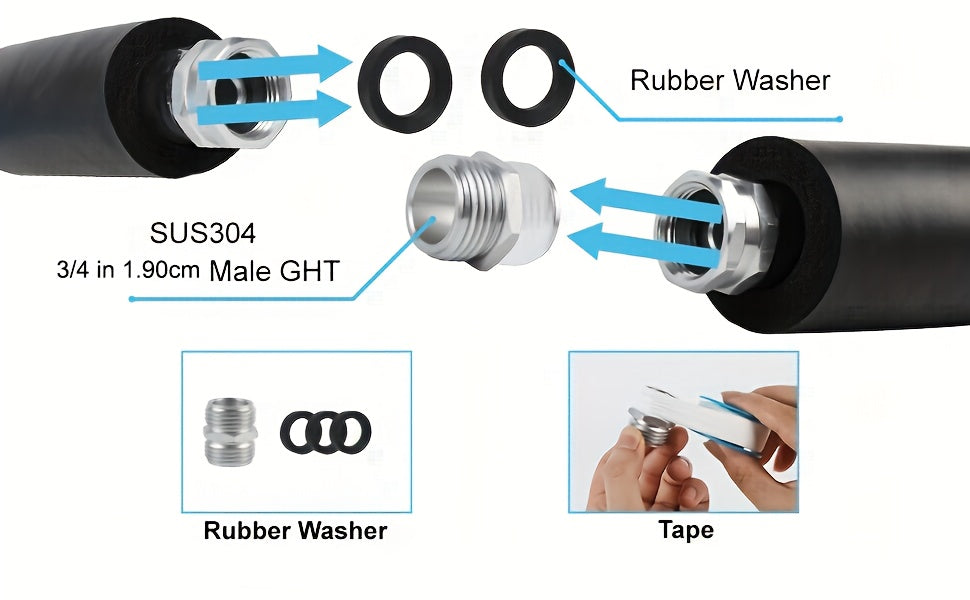 Rubber Washer

SUS304
3/4 in 1.90cm Male GHT

Rubber Washer

Tape